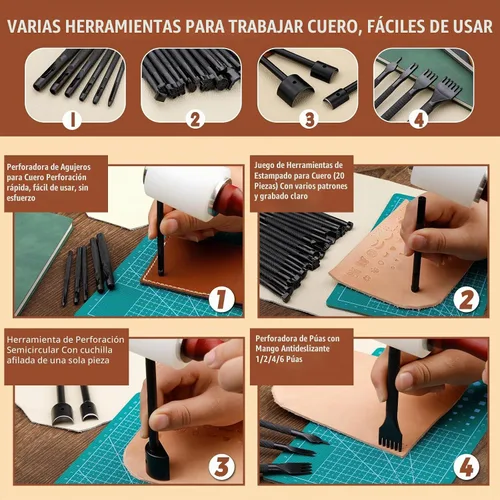 VARIAS HERRAMIENTAS PARA TRABAJAR CUERO, FÁCILES DE USAR

1

2

3

4

Perforadora de Agujeros para Cuero Perforación rápida, fácil de usar, sin esfuerzo

1

Juego de Herramientas de Estampado para Cuero (20 Piezas) Con varios patrones y grabado claro

2

Herramienta de Perforación Semicircular Con cuchilla afilada de una sola pieza

3

Perforadora de Púas con Mango Antideslizante 1/2/4/6 Púas

4