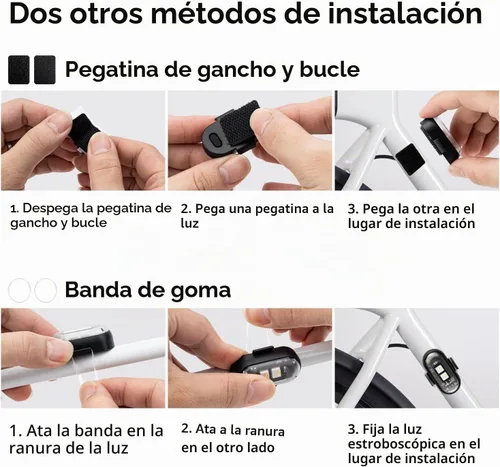 Dos otros métodos de instalación

Pegatina de gancho y bucle

1. Despega la pegatina de gancho y bucle

2. Pega una pegatina a la luz

3. Pega la otra en el lugar de instalación

Banda de goma

1. Ata la banda en la ranura de la luz

2. Ata a la ranura en el otro lado

3. Fija la luz estroboscópica en el lugar de instalación