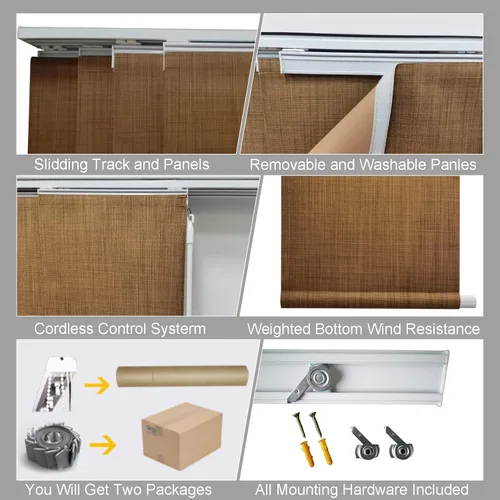 Slidding Track and Panels

Removable and Washable Panles

Cordless Control Systerm

Weighted Bottom Wind Resistance

You Will Get Two Packages

All Mounting Hardware Included