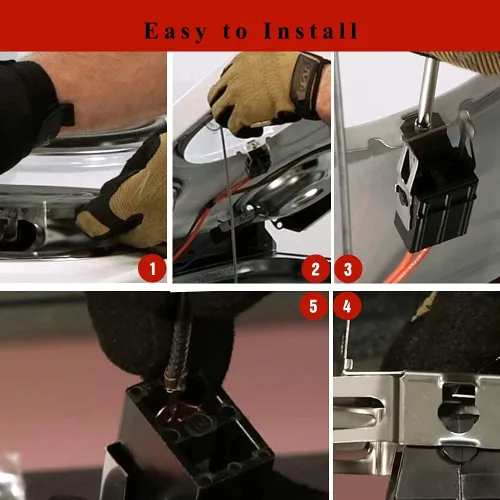 Easy to Install

1

2

3

5

4