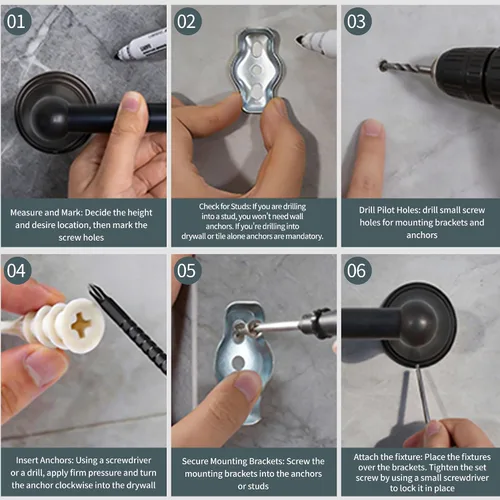 01

Measure and Mark: Decide the height and desire location, then mark the screw holes

02

Check for Studs: If you are drilling into a stud, you won't need wall anchors. If you're drilling into drywall or tile alone anchors are mandatory.

03

Drill Pilot Holes: drill small screw holes for mounting brackets and anchors

04

Insert Anchors: Using a screwdriver or a drill, apply firm pressure and turn the anchor clockwise into the drywall

05

Secure Mounting Brackets: Screw the mounting brackets into the anchors or studs

06

Attach the fixture: Place the fixtures over the brackets. Tighten the set screw by using a small screwdriver to lock it in place