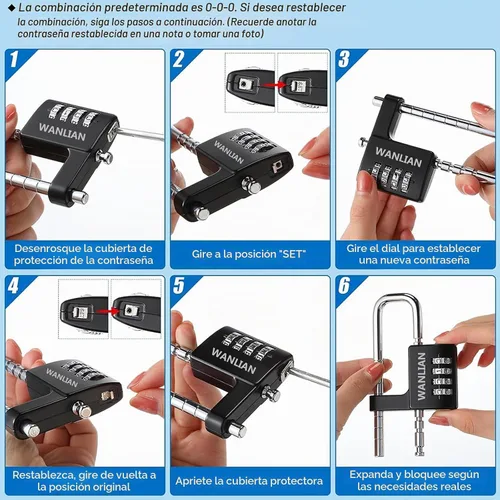 ◆ La combinación predeterminada es 0-0-0. Si desea restablecer la combinación, siga los pasos a continuación. (Recuerde anotar la contraseña restablecida en una nota o tomar una foto)

1
WANLIAN
Desenrosque la cubierta de protección de la contraseña

2
WANLIAN
Gire a la posición "SET"

3
WANLIAN
Gire el dial para establecer una nueva contraseña

4
WANLIAN
Restablezca, gire de vuelta a la posición original

5
WANLIAN
Apriete la cubierta protectora

6
WANLIAN
Expanda y bloquee según las necesidades reales