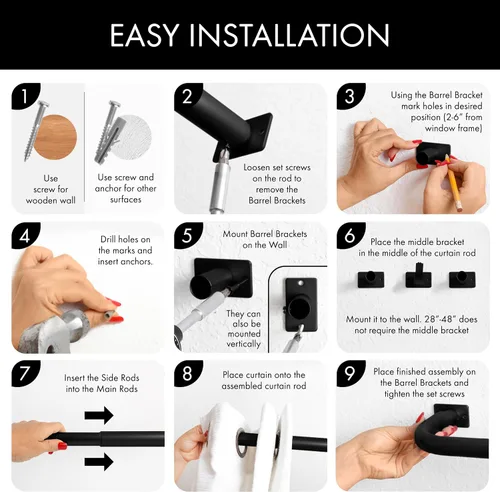 EASY INSTALLATION

1

Use screw for wooden wall

Use screw and anchor for other surfaces

2

Loosen set screws on the rod to remove the Barrel Brackets

3

Using the Barrel Bracket mark holes in desired position (2-6" from window frame)

4

Drill holes on the marks and insert anchors.

5

Mount Barrel Brackets on the Wall

They can also be mounted vertically

6

Place the middle bracket in the middle of the curtain rod

Mount it to the wall. 28"-48" does not require the middle bracket

7

Insert the Side Rods into the Main Rods

8

Place curtain onto the assembled curtain rod

9

Place finished assembly on the Barrel Brackets and tighten the set screws