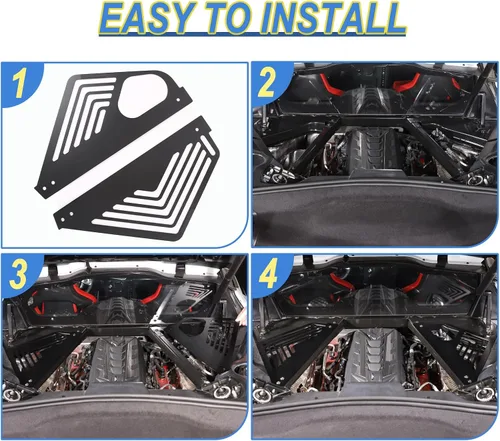 EASY TO INSTALL

1

2

3

4