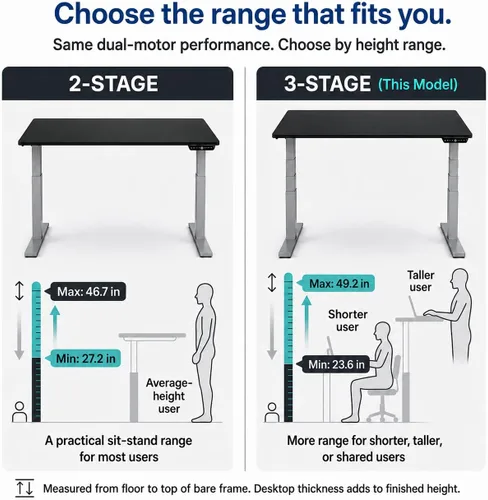 Choose the range that fits you.

Same dual-motor performance. Choose by height range.

2-STAGE

Max: 46.7 in

Min: 27.2 in

Average-height user

A practical sit-stand range for most users

3-STAGE (This Model)

Max: 49.2 in

Taller user

Shorter user

Min: 23.6 in

More range for shorter, taller, or shared users

Measured from floor to top of bare frame. Desktop thickness adds to finished height.