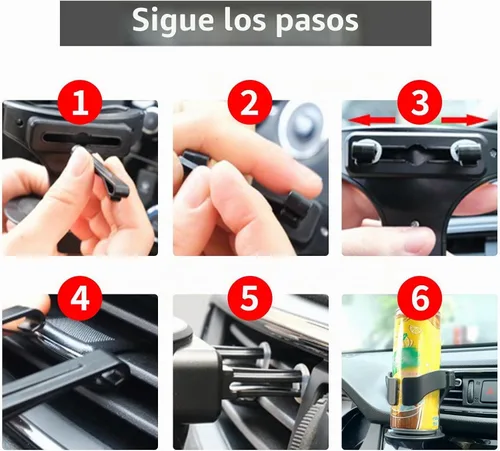 Sigue los pasos

1

2

3

4

5

6