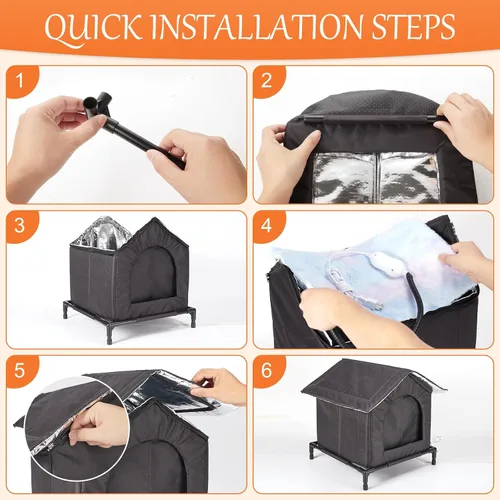 QUICK INSTALLATION STEPS

1

2

3

4

5

6