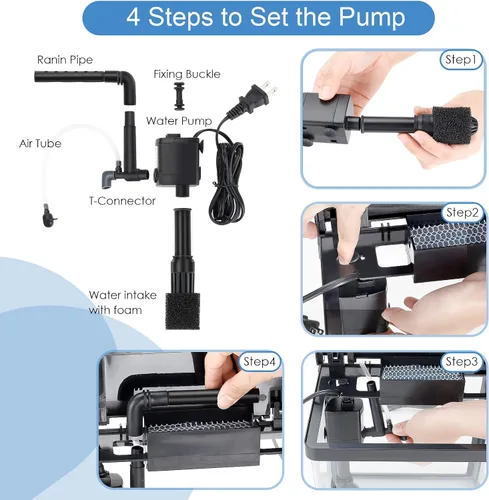 4 Steps to Set the Pump

Ranin Pipe

Fixing Buckle

Water Pump

Air Tube

T-Connector

Water intake with foam

Step1

Step2

Step4

Step3