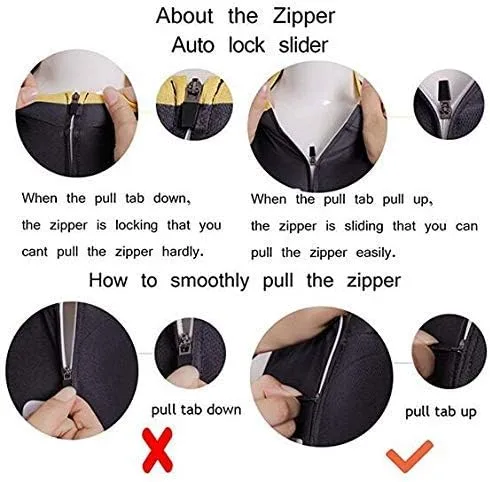 About the Zipper
Auto lock slider

When the pull tab down, the zipper is locking that you cant pull the zipper hardly.

When the pull tab pull up, the zipper is sliding that you can pull the zipper easily.

How to smoothly pull the zipper

pull tab down

pull tab up