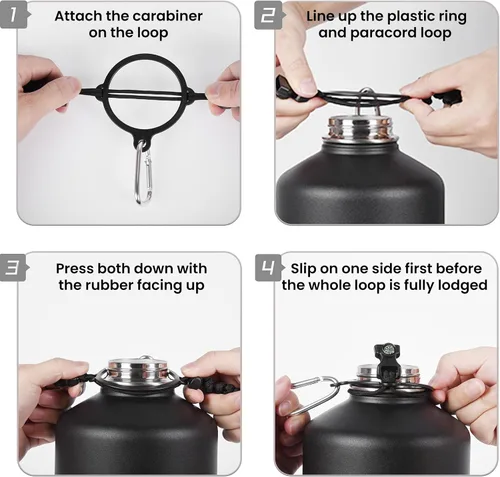 1
Attach the carabiner on the loop

2
Line up the plastic ring and paracord loop

3
Press both down with the rubber facing up

4
Slip on one side first before the whole loop is fully lodged