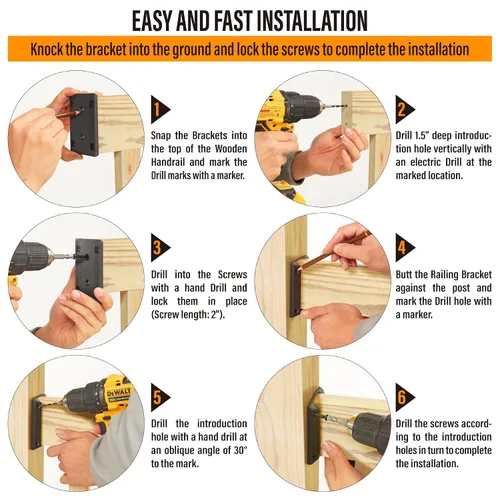 EASY AND FAST INSTALLATION

Knock the bracket into the ground and lock the screws to complete the installation

1

Snap the Brackets into the top of the Wooden Handrail and mark the Drill marks with a marker.

2

Drill 1.5" deep introduction hole vertically with an electric Drill at the marked location.

3

Drill into the Screws with a hand Drill and lock them in place (Screw length: 2").

4

Butt the Railing Bracket against the post and mark the Drill hole with a marker.

DEWALT

5

Drill the introduction hole with a hand drill at an oblique angle of 30° to the mark.

6

Drill the screws according to the introduction holes in turn to complete the installation.