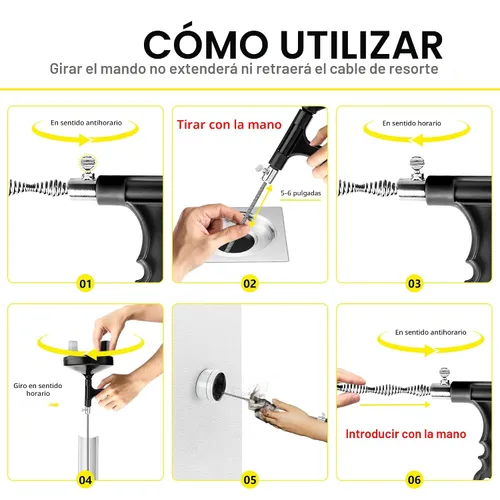 CÓMO UTILIZAR
Girar el mando no extenderá ni retraerá el cable de resorte

En sentido antihorario
01

Tirar con la mano
5-6 pulgadas
02

En sentido horario
03

Giro en sentido horario
04

05

En sentido antihorario
Introducir con la mano
06