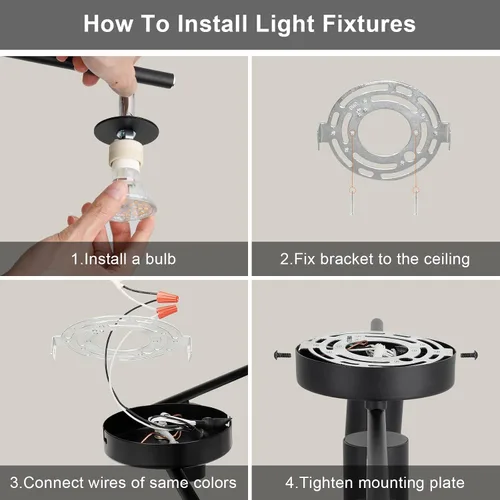 How To Install Light Fixtures

1.Install a bulb

2.Fix bracket to the ceiling

3.Connect wires of same colors

4.Tighten mounting plate