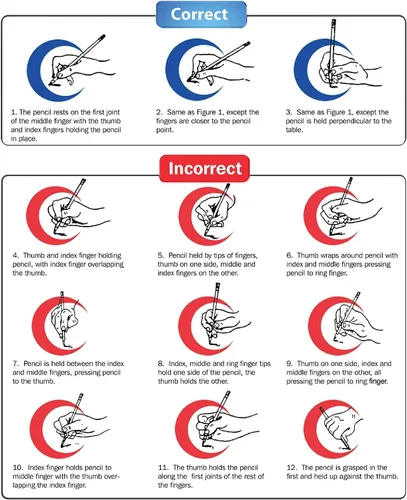 Correct

1. The pencil rests on the first joint of the middle finger with the thumb and index fingers holding the pencil in place.

2. Same as Figure 1, except the fingers are closer to the pencil point.

3. Same as Figure 1, except the pencil is held perpendicular to the table.

Incorrect

4. Thumb and index finger holding pencil, with index finger overlapping the thumb.

5. Pencil held by tips of fingers, thumb on one side, middle and index fingers on the other.

6. Thumb wraps around pencil with index and middle fingers pressing pencil to ring finger.

7. Pencil is held between the index and middle fingers, pressing pencil to the thumb.

8. Index, middle and ring finger tips hold one side of the pencil, the thumb holds the other.

9. Thumb on one side, index and middle fingers on the other, all pressing the pencil to ring finger.

10. Index finger holds pencil to middle finger with the thumb overlapping the index finger.

11. The thumb holds the pencil along the first joints of the rest of the fingers.

12. The pencil is grasped in the first and held up against the thumb.