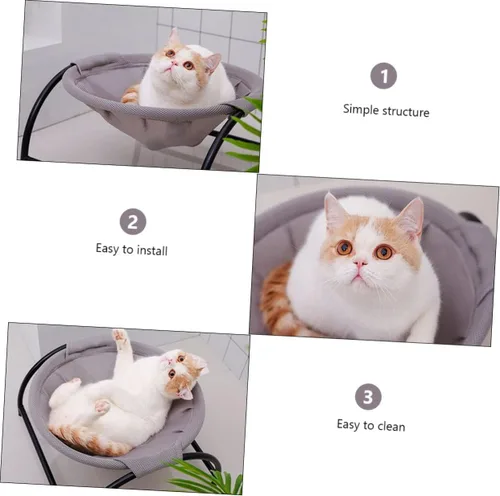 1

Simple structure

2

Easy to install

3

Easy to clean