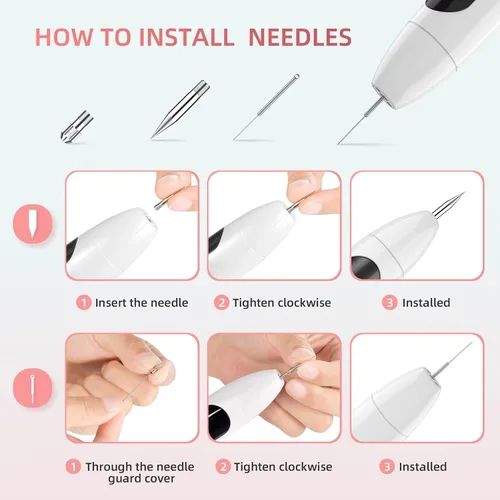 HOW TO INSTALL NEEDLES

1 Insert the needle

2 Tighten clockwise

3 Installed

1 Through the needle guard cover

2 Tighten clockwise

3 Installed