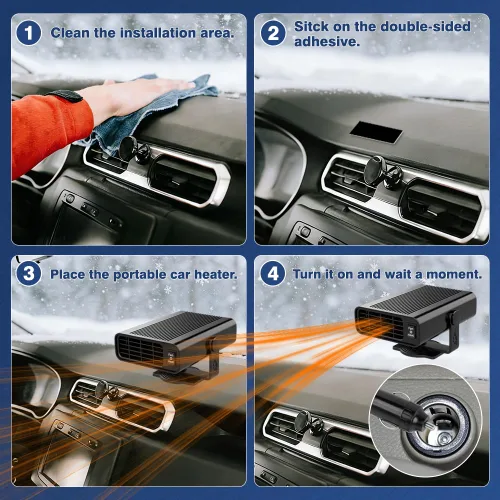 1 Clean the installation area.

2 Sitck on the double-sided adhesive.

3 Place the portable car heater.

4 Turn it on and wait a moment.