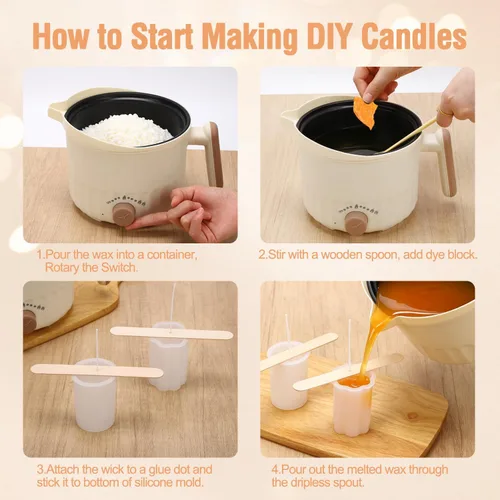 How to Start Making DIY Candles

1.Pour the wax into a container, Rotary the Switch.

2.Stir with a wooden spoon, add dye block.

3.Attach the wick to a glue dot and stick it to bottom of silicone mold.

4.Pour out the melted wax through the dripless spout.