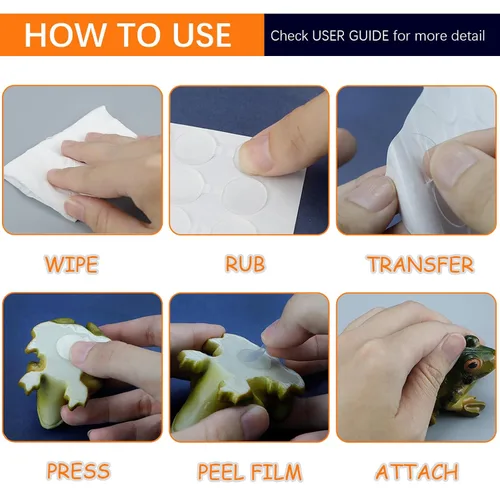 HOW TO USE

Check USER GUIDE for more detail

WIPE

RUB

TRANSFER

PRESS

PEEL FILM

ATTACH