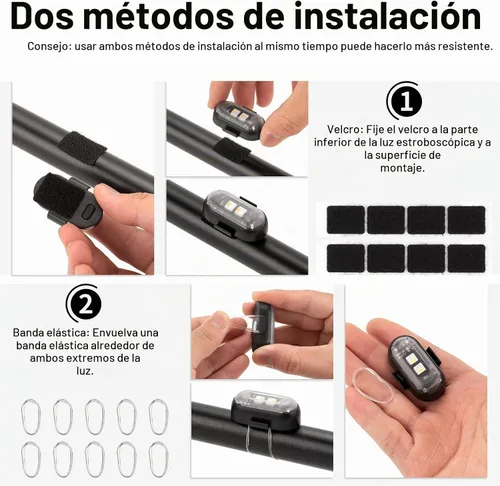 Dos métodos de instalación

Consejo: usar ambos métodos de instalación al mismo tiempo puede hacerlo más resistente.

1

Velcro: Fije el velcro a la parte inferior de la luz estroboscópica y a la superficie de montaje.

2

Banda elástica: Envuelva una banda elástica alrededor de ambos extremos de la luz.