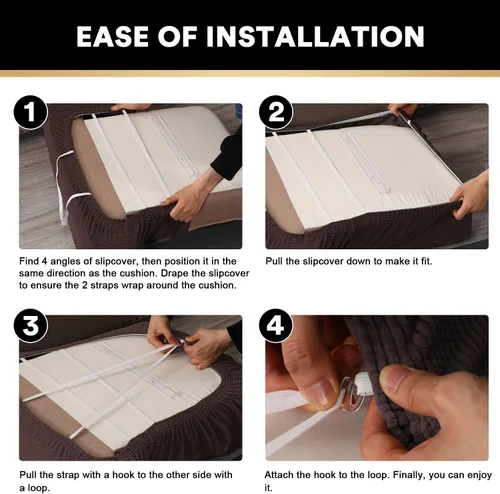 EASE OF INSTALLATION

1

Find 4 angles of slipcover, then position it in the same direction as the cushion. Drape the slipcover to ensure the 2 straps wrap around the cushion.

2

Pull the slipcover down to make it fit.

3

Pull the strap with a hook to the other side with a loop.

4

Attach the hook to the loop. Finally, you can enjoy it.