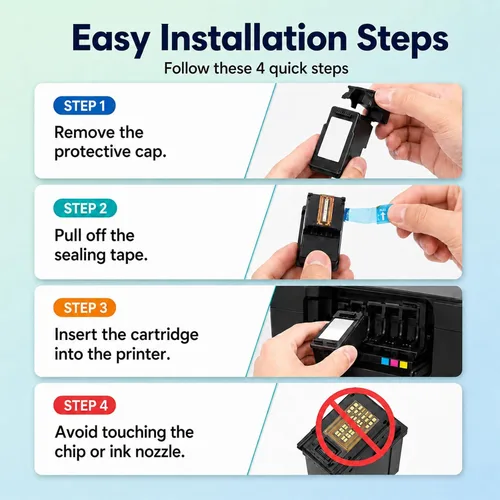 Easy Installation Steps

Follow these 4 quick steps

STEP 1

Remove the protective cap.

STEP 2

Pull off the sealing tape.

STEP 3

Insert the cartridge into the printer.

STEP 4

Avoid touching the chip or ink nozzle.