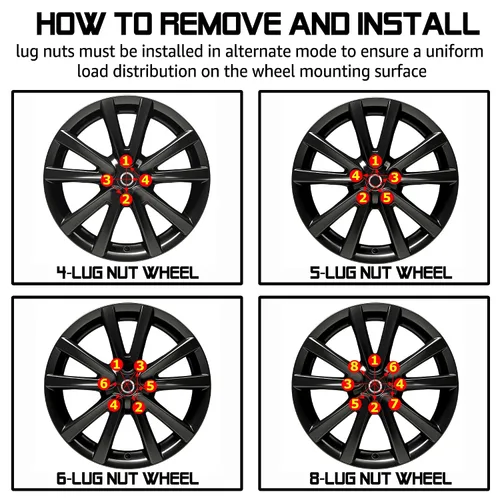 HOW TO REMOVE AND INSTALL
lug nuts must be installed in alternate mode to ensure a uniform load distribution on the wheel mounting surface

1
3 4
2
4-LUG NUT WHEEL

1
4 3
2 5
5-LUG NUT WHEEL

1 3
6 5
4 2
6-LUG NUT WHEEL

8 1 6
3 4
5 2 7
8-LUG NUT WHEEL