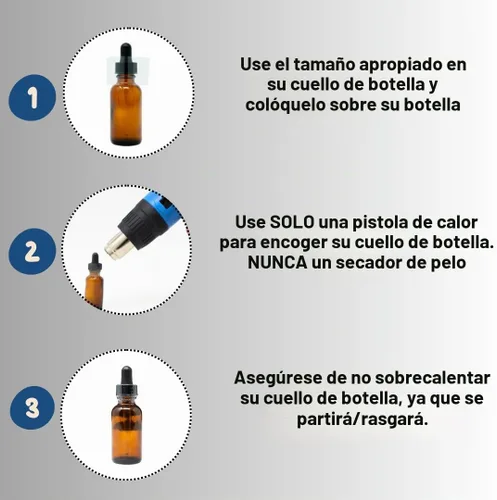 1

Use el tamaño apropiado en su cuello de botella y colóquelo sobre su botella

2

Use SOLO una pistola de calor para encoger su cuello de botella. NUNCA un secador de pelo

3

Asegúrese de no sobrecalentar su cuello de botella, ya que se partirá/rasgará.