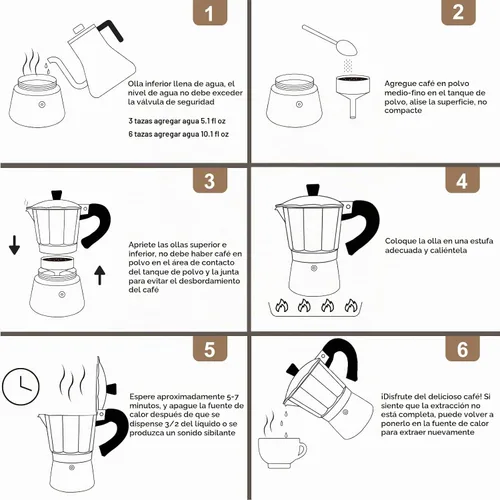 1

Olla inferior llena de agua, el nivel de agua no debe exceder la válvula de seguridad

3 tazas agregar agua 5.1 fl oz

6 tazas agregar agua 10.1 fl oz

2

Agregue café en polvo medio-fino en el tanque de polvo, alise la superficie, no compacte

3

Apriete las ollas superior e inferior, no debe haber café en polvo en el área de contacto del tanque de polvo y la junta para evitar el desbordamiento del café

4

Coloque la olla en una estufa adecuada y caliéntela

5

Espere aproximadamente 5-7 minutos, y apague la fuente de calor después de que se dispense 3/2 del líquido o se produzca un sonido sibilante

6

¡Disfrute del delicioso café! Si siente que la extracción no está completa, puede volver a ponerlo en la fuente de calor para extraer nuevamente