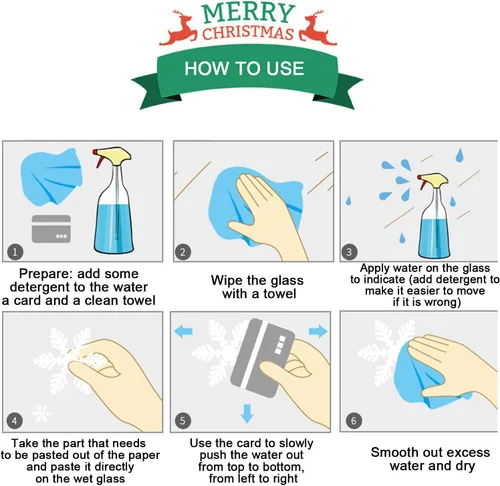 MERRY
CHRISTMAS

HOW TO USE

1

Prepare: add some detergent to the water a card and a clean towel

2

Wipe the glass with a towel

3

Apply water on the glass to indicate (add detergent to make it easier to move if it is wrong)

4

Take the part that needs to be pasted out of the paper and paste it directly on the wet glass

5

Use the card to slowly push the water out from top to bottom, from left to right

6

Smooth out excess water and dry