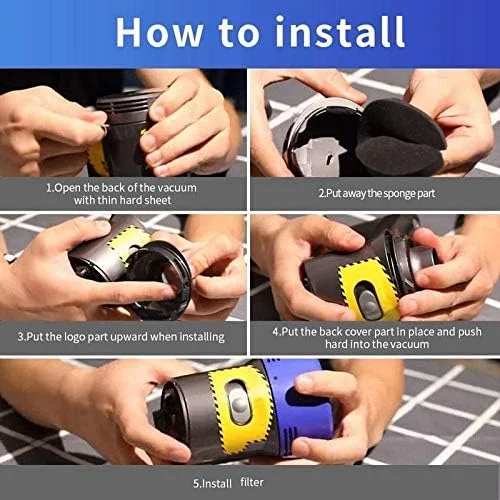 How to install

1.Open the back of the vacuum with thin hard sheet

2.Put away the sponge part

3.Put the logo part upward when installing

4.Put the back cover part in place and push hard into the vacuum

5.Install filter