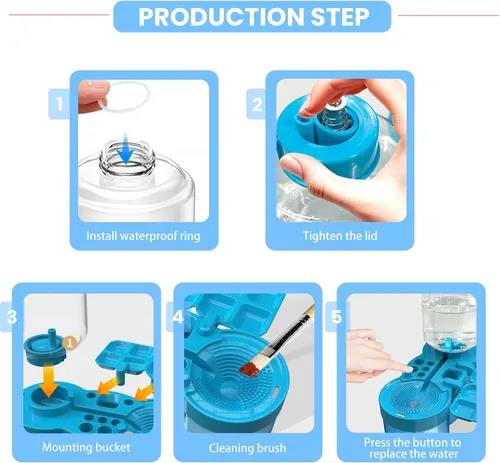 PRODUCTION STEP

1

Install waterproof ring

2

Tighten the lid

3

1

Mounting bucket

4

Cleaning brush

5

Press the button to replace the water