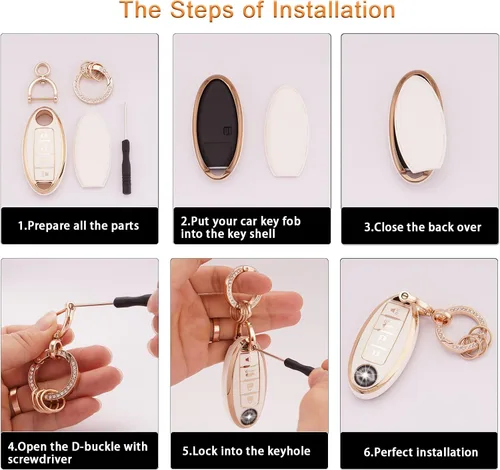 The Steps of Installation

1.Prepare all the parts

2.Put your car key fob into the key shell

3.Close the back over

4.Open the D-buckle with screwdriver

5.Lock into the keyhole

6.Perfect installation