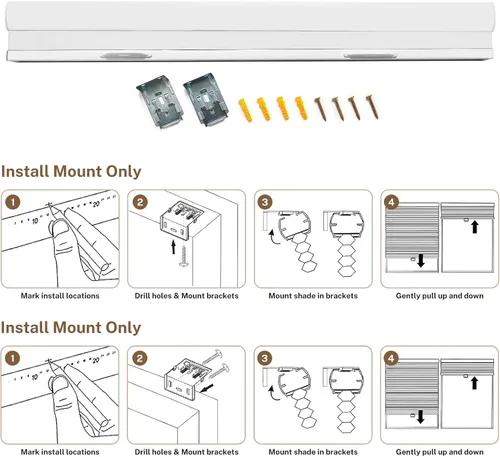 Install Mount Only

1
10 20
Mark install locations

2
Drill holes & Mount brackets

3
Mount shade in brackets

4
Gently pull up and down

Install Mount Only

1
10 20
Mark install locations

2
Drill holes & Mount brackets

3
Mount shade in brackets

4
Gently pull up and down