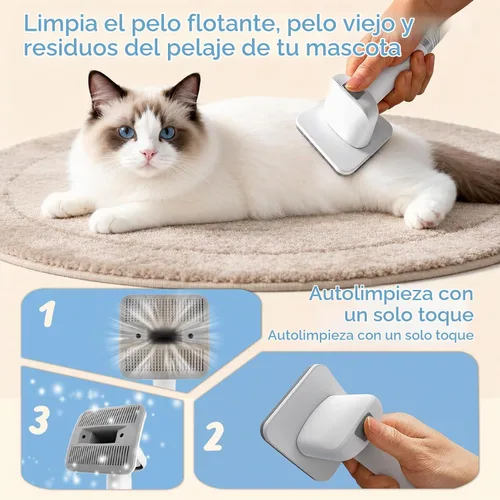 Limpia el pelo flotante, pelo viejo y residuos del pelaje de tu mascota

Autolimpieza con un solo toque

Autolimpieza con un solo toque

1

3

2