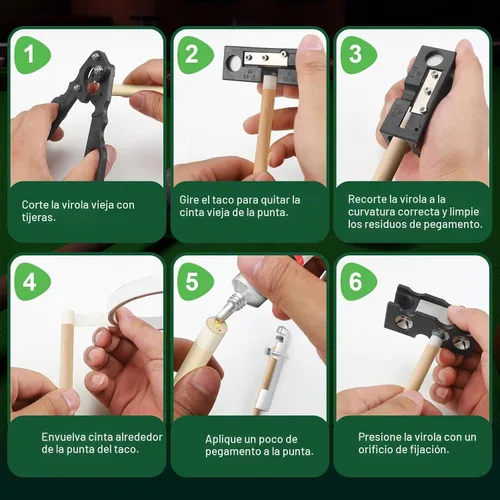 1

Corte la virola vieja con tijeras.

2

Gire el taco para quitar la cinta vieja de la punta.

3

Recorte la virola a la curvatura correcta y limpie los residuos de pegamento.

4

Envuelva cinta alrededor de la punta del taco.

5

Aplique un poco de pegamento a la punta.

6

Presione la virola con un orificio de fijación.