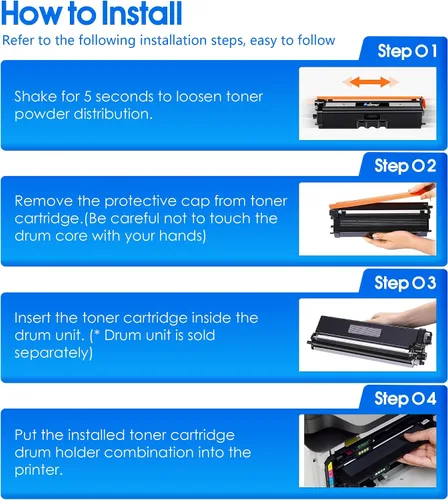 How to Install

Refer to the following installation steps, easy to follow

Step 01

Shake for 5 seconds to loosen toner powder distribution.

Step 02

Remove the protective cap from toner cartridge.(Be careful not to touch the drum core with your hands)

Step 03

Insert the toner cartridge inside the drum unit. (* Drum unit is sold separately)

Step 04

Put the installed toner cartridge drum holder combination into the printer.