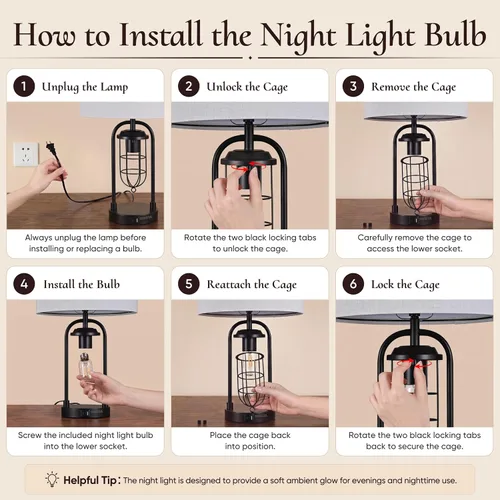 How to Install the Night Light Bulb

1 Unplug the Lamp

Always unplug the lamp before installing or replacing a bulb.

2 Unlock the Cage

Rotate the two black locking tabs to unlock the cage.

3 Remove the Cage

Carefully remove the cage to access the lower socket.

4 Install the Bulb

Screw the included night light bulb into the lower socket.

5 Reattach the Cage

Place the cage back into position.

6 Lock the Cage

Rotate the two black locking tabs back to secure the cage.

Helpful Tip: The night light is designed to provide a soft ambient glow for evenings and nighttime use.