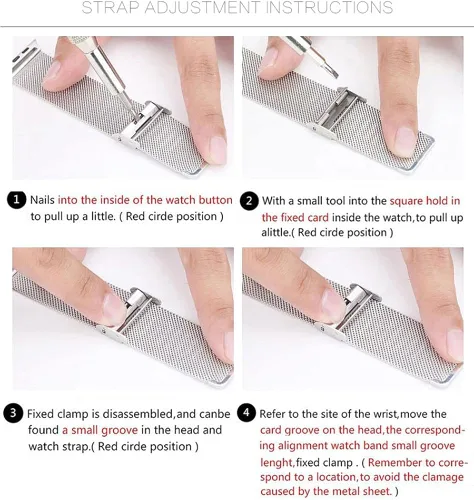 STRAP ADJUSTMENT INSTRUCTIONS

1 Nails into the inside of the watch button to pull up a little. ( Red cirde position )

2 With a small tool into the square hold in the fixed card inside the watch,to pull up alittle.( Red cirde position )

3 Fixed clamp is disassembled,and canbe found a small groove in the head and watch strap.( Red cirde position )

4 Refer to the site of the wrist,move the card groove on the head,the corresponding alignment watch band small groove lenght,fixed clamp . ( Remember to correspond to a location,to avoid the clamage caused by the metal sheet. )