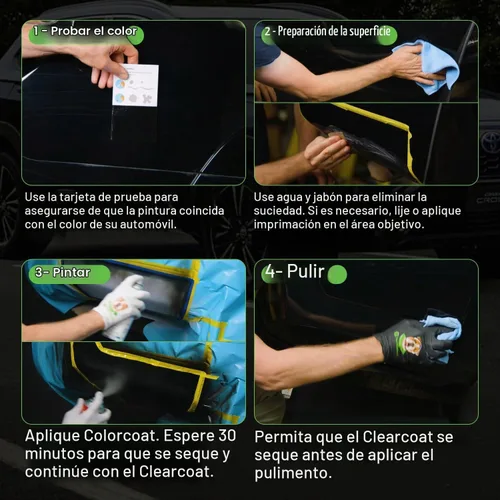 1 - Probar el color

Use la tarjeta de prueba para asegurarse de que la pintura coincida con el color de su automóvil.

2 - Preparación de la superficie

Use agua y jabón para eliminar la suciedad. Si es necesario, lije o aplique imprimación en el área objetivo.

3- Pintar

Aplique Colorcoat. Espere 30 minutos para que se seque y continúe con el Clearcoat.

4- Pulir

Permita que el Clearcoat se seque antes de aplicar el pulimento.