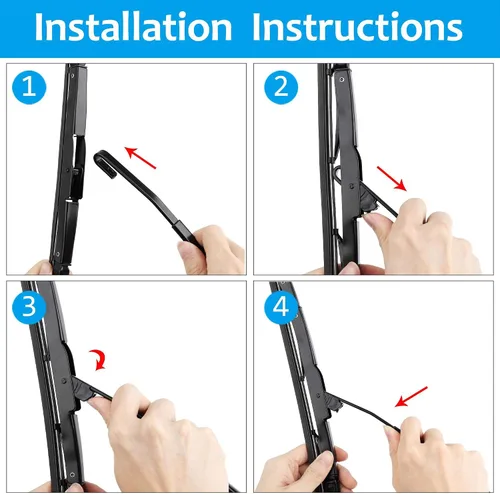 Installation Instructions

1

2

3

4