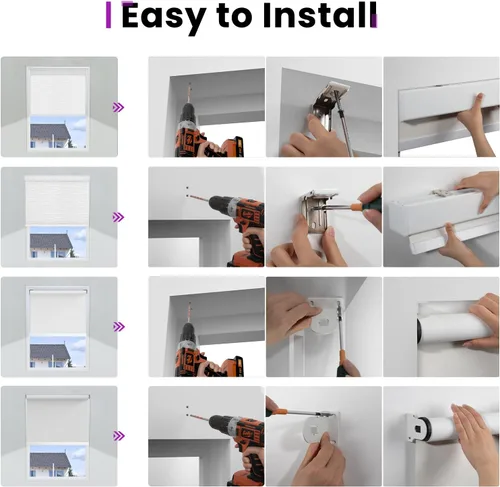 Easy to Install