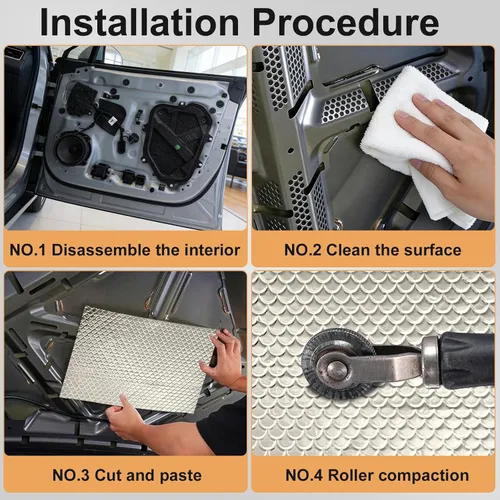 Installation Procedure

NO.1 Disassemble the interior

NO.2 Clean the surface

NO.3 Cut and paste

NO.4 Roller compaction