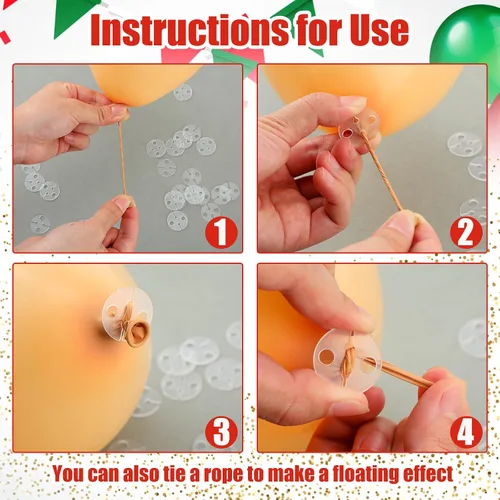 Instructions for Use

1

2

3

4

You can also tie a rope to make a floating effect