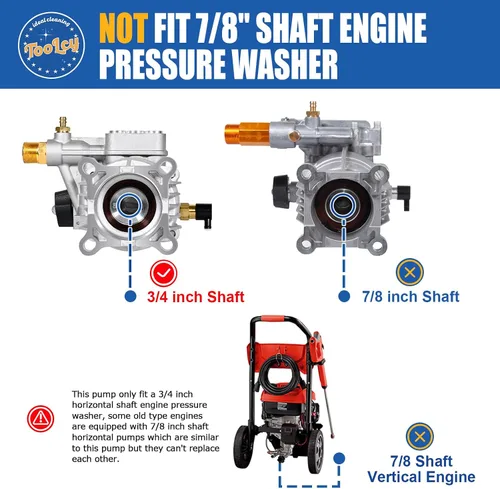 ideal cleaning
TooLcy

NOT FIT 7/8" SHAFT ENGINE PRESSURE WASHER

3/4 inch Shaft

7/8 inch Shaft

This pump only fit a 3/4 inch horizontal shaft engine pressure washer, some old type engines are equipped with 7/8 inch shaft horizontal pumps which are similar to this pump but they can't replace each other.

7/8 Shaft
Vertical Engine