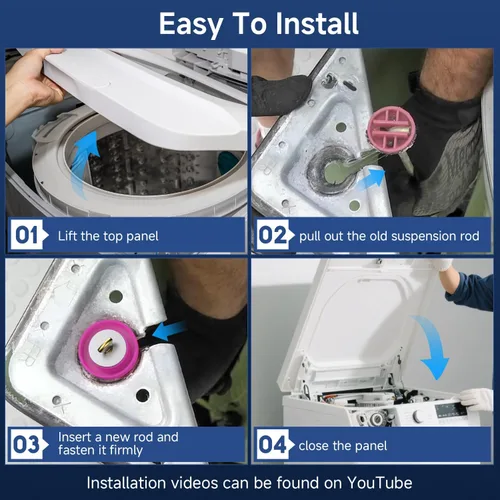 Easy To Install

01 Lift the top panel

02 pull out the old suspension rod

03 Insert a new rod and fasten it firmly

04 close the panel

Installation videos can be found on YouTube