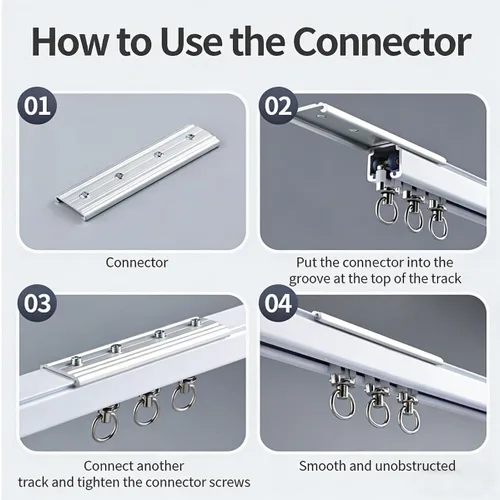 How to Use the Connector

01

Connector

02

Put the connector into the groove at the top of the track

03

Connect another track and tighten the connector screws

04

Smooth and unobstructed