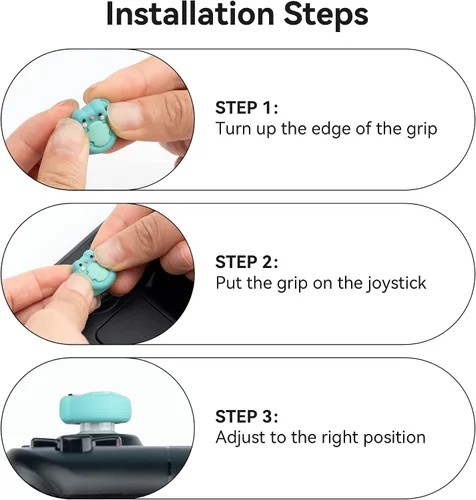 Installation Steps

STEP 1:
Turn up the edge of the grip

STEP 2:
Put the grip on the joystick

STEP 3:
Adjust to the right position