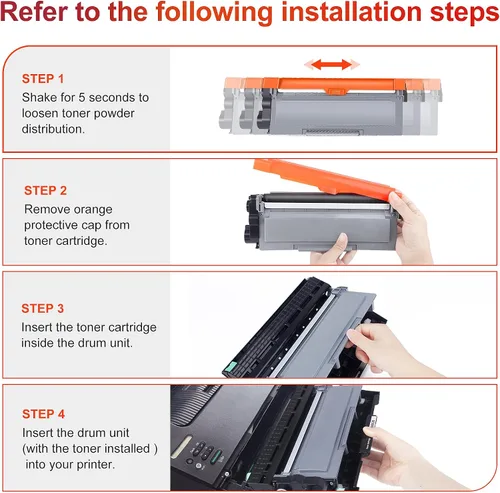 Refer to the following installation steps

STEP 1
Shake for 5 seconds to loosen toner powder distribution.

STEP 2
Remove orange protective cap from toner cartridge.

STEP 3
Insert the toner cartridge inside the drum unit.

STEP 4
Insert the drum unit (with the toner installed ) into your printer.