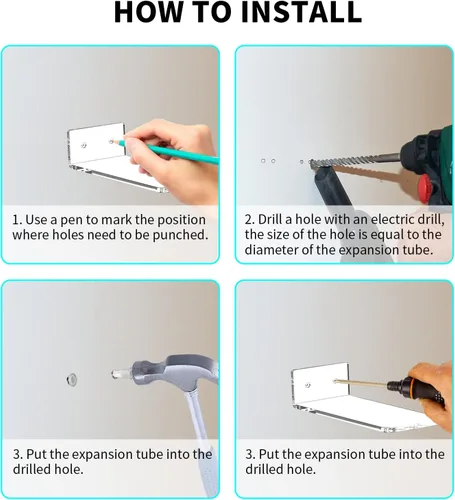 HOW TO INSTALL

1. Use a pen to mark the position where holes need to be punched.

2. Drill a hole with an electric drill, the size of the hole is equal to the diameter of the expansion tube.

3. Put the expansion tube into the drilled hole.

3. Put the expansion tube into the drilled hole.